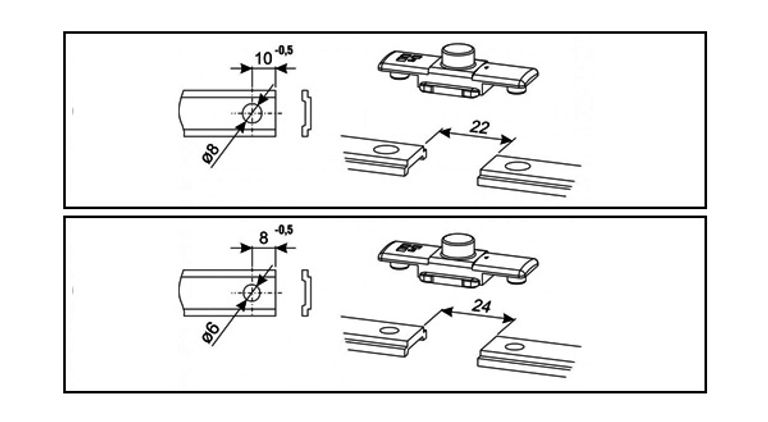 $10^{-0,5}$

ø8

22

$8^{-0,5}$

ø6

24